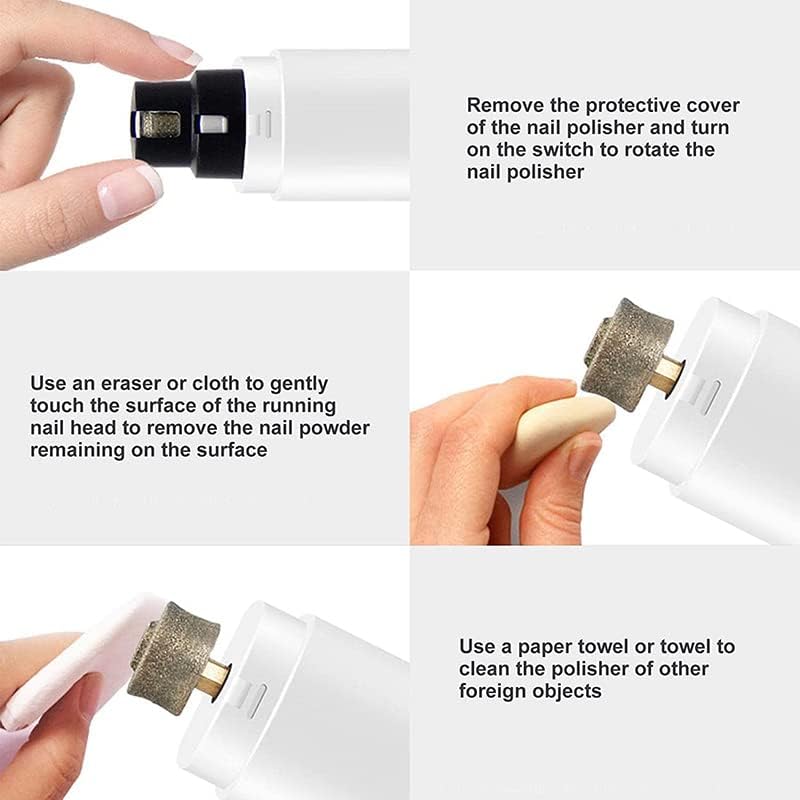 Remove the protective cover of the nail polisher and turn on the switch to rotate the nail polisher

Use an eraser or cloth to gently touch the surface of the running nail head to remove the nail powder remaining on the surface

Use a paper towel or towel to clean the polisher of other foreign objects